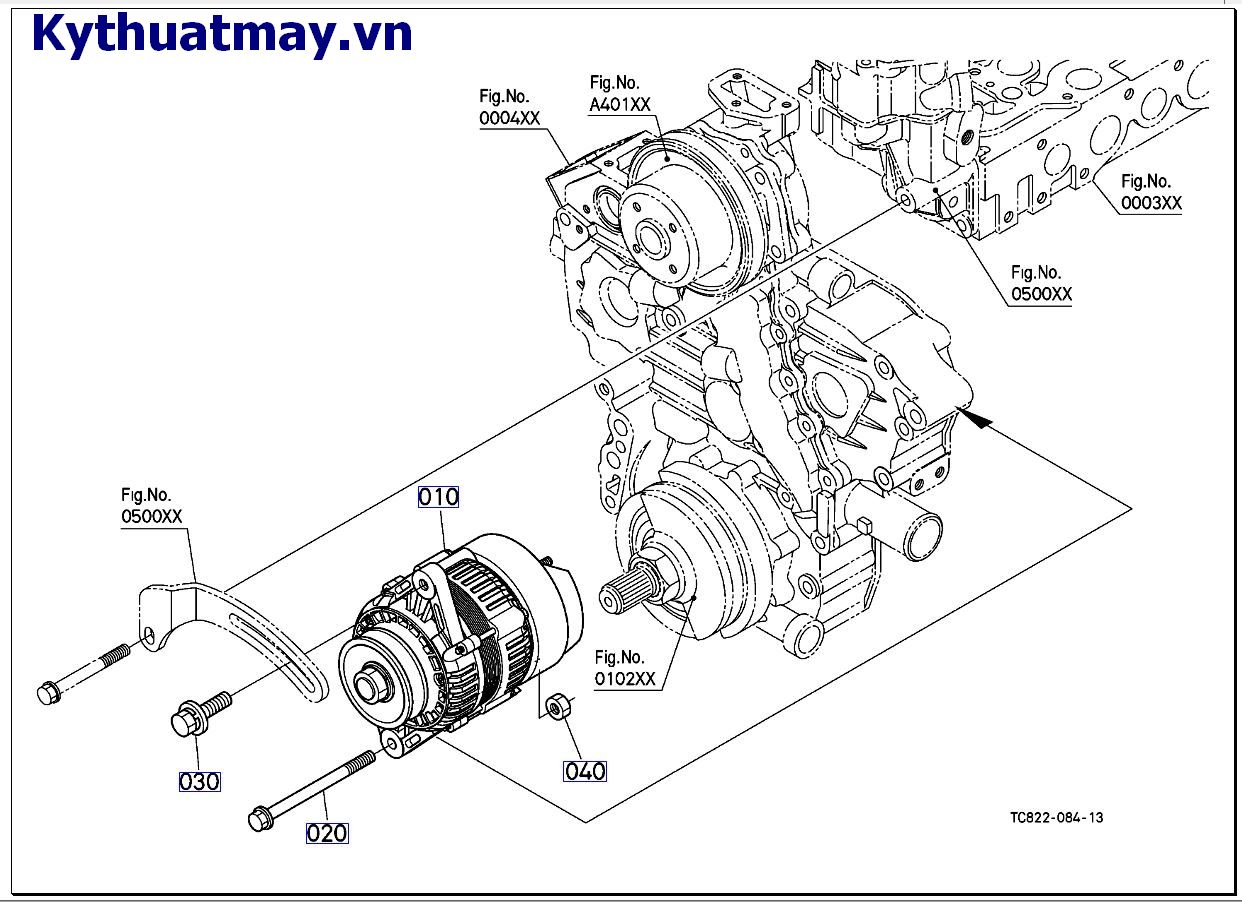 Kythuatmay.vn

Fig.No.
0004XX

Fig.No.
A401XX

Fig.No.
0003XX

Fig.No.
0500XX

Fig.No.
0500XX

010

Fig.No.
0102XX

030

040

020

TC822-084-13